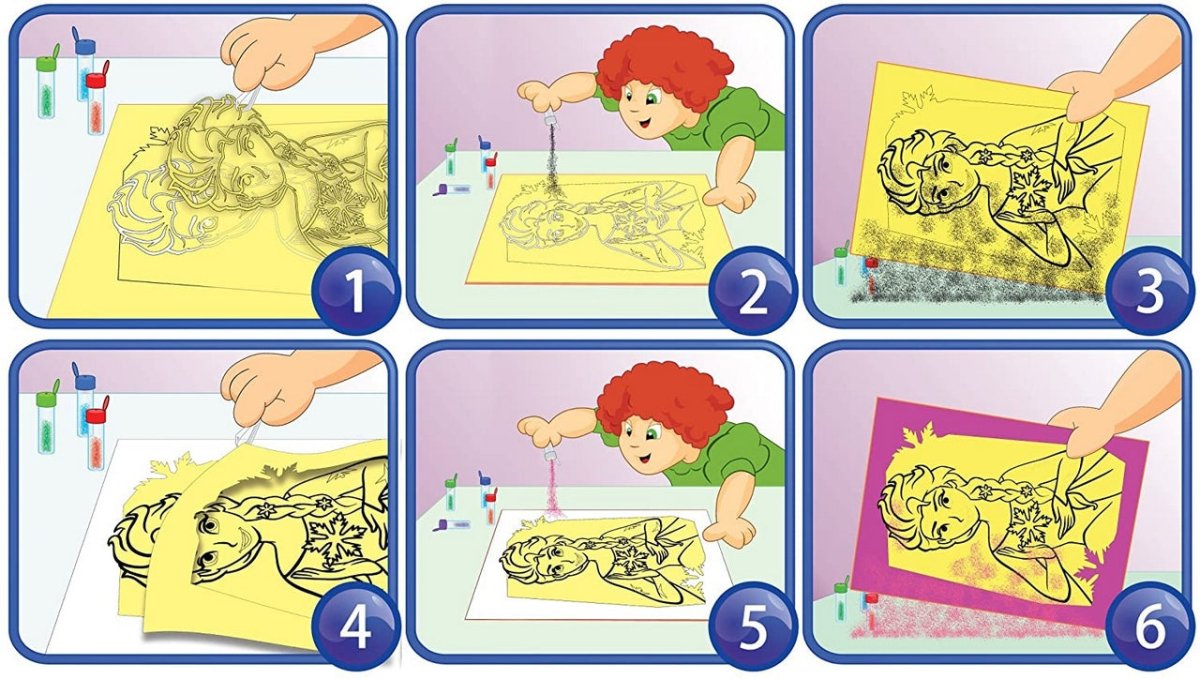 1
2
3
4
5
6